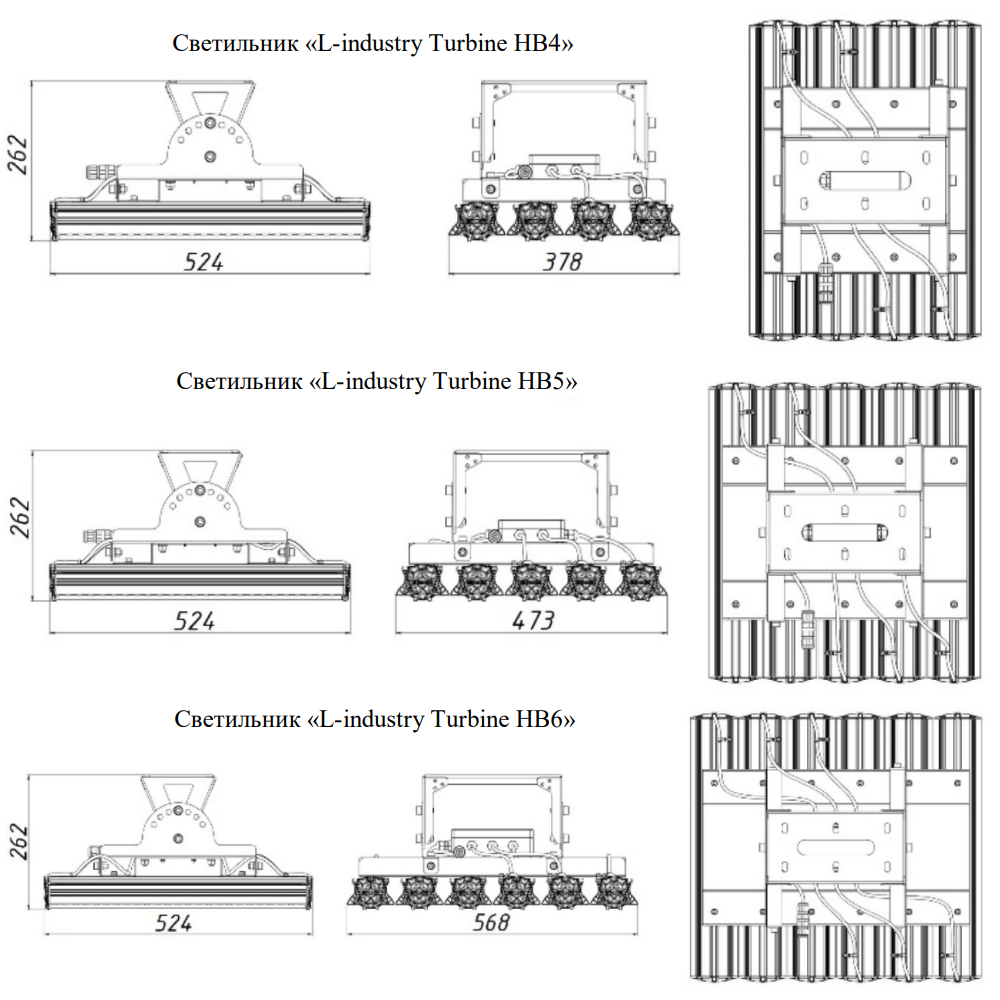 Светильник «L-industry Turbine HB4»

262

524

378

Светильник «L-industry Turbine HB5»

262

524

473

Светильник «L-industry Turbine HB6»

262

524

568